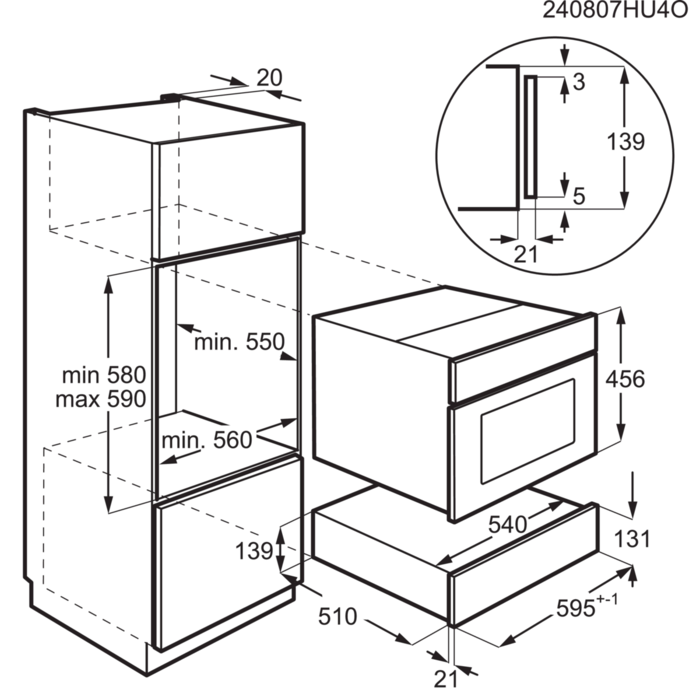 240807HU4O

20

3

139

5

21

min. 550

min 580
max 590

min. 560

456

540

139

131

510

$595^{+-1}$

21