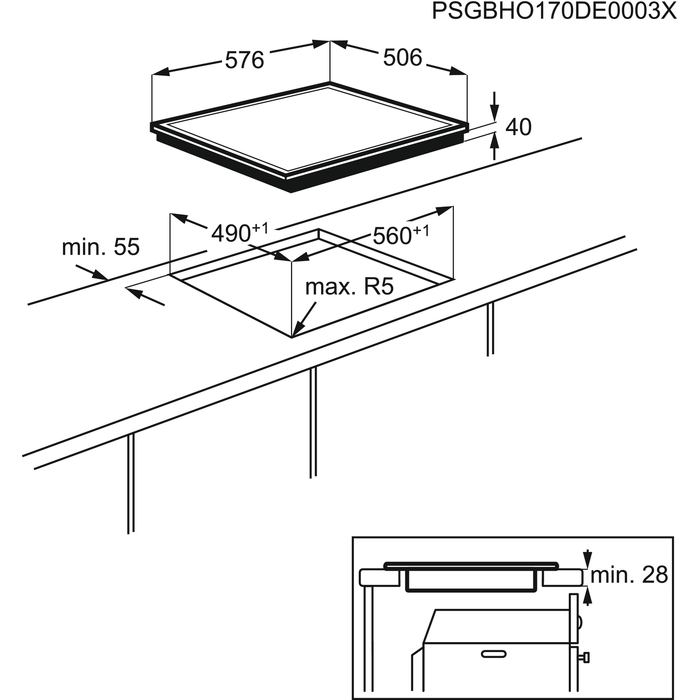 PSGBHO170DE0003X

576

506

40

$490^{+1}$

$560^{+1}$

min. 55

max. R5

min. 28